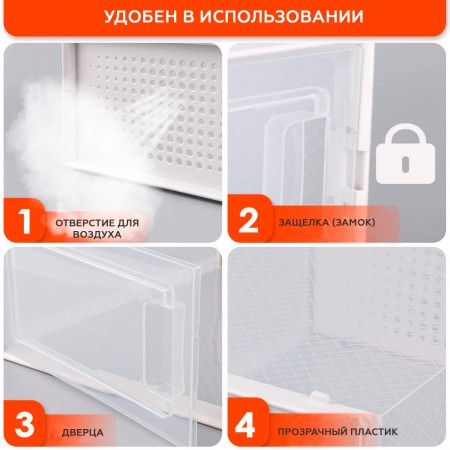 УДОБЕН В ИСПОЛЬЗОВАНИИ

1 ОТВЕРСТИЕ ДЛЯ ВОЗДУХА

2 ЗАЩЕЛКА (ЗАМОК)

3 ДВЕРЦА

4 ПРОЗРАЧНЫЙ ПЛАСТИК