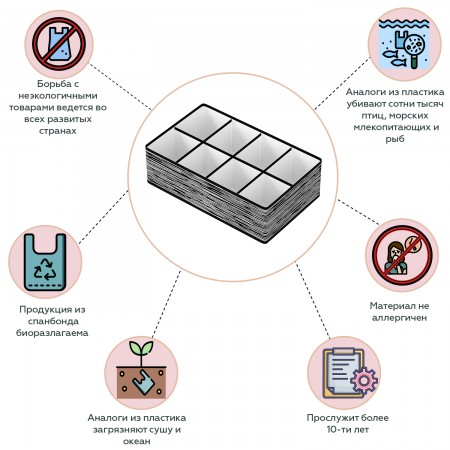 Борьба с неэкологичными товарами ведется во всех развитых странах

Аналоги из пластика убивают сотни тысяч птиц, морских млекопитающих и рыб

Продукция из спанбонда биоразлагаема

Материал не аллергичен

Аналоги из пластика загрязняют сушу и океан

Прослужит более 10-ти лет