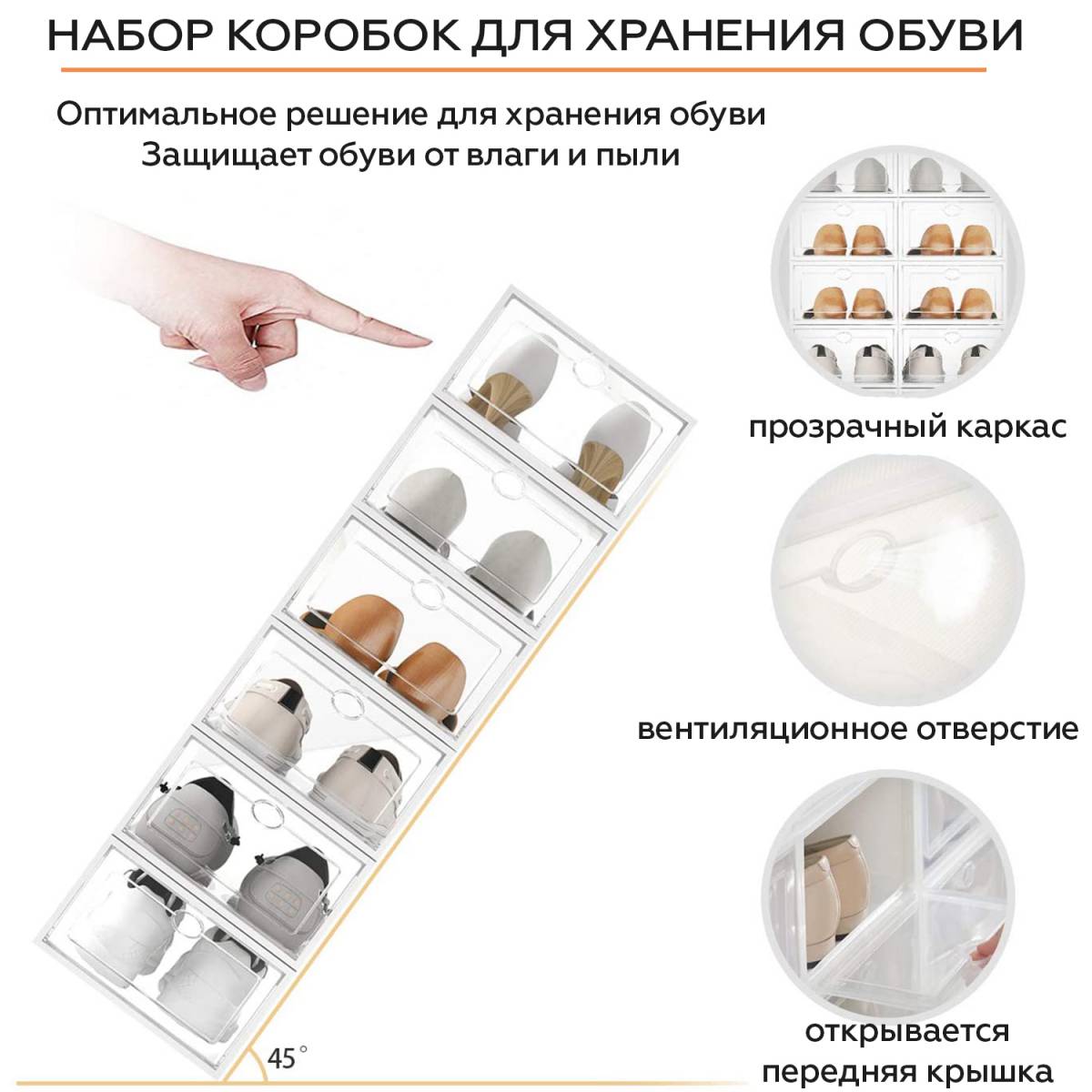 НАБОР КОРОБОК ДЛЯ ХРАНЕНИЯ ОБУВИ

Оптимальное решение для хранения обуви
Защищает обуви от влаги и пыли

прозрачный каркас

вентиляционное отверстие

открывается передняя крышка

45°