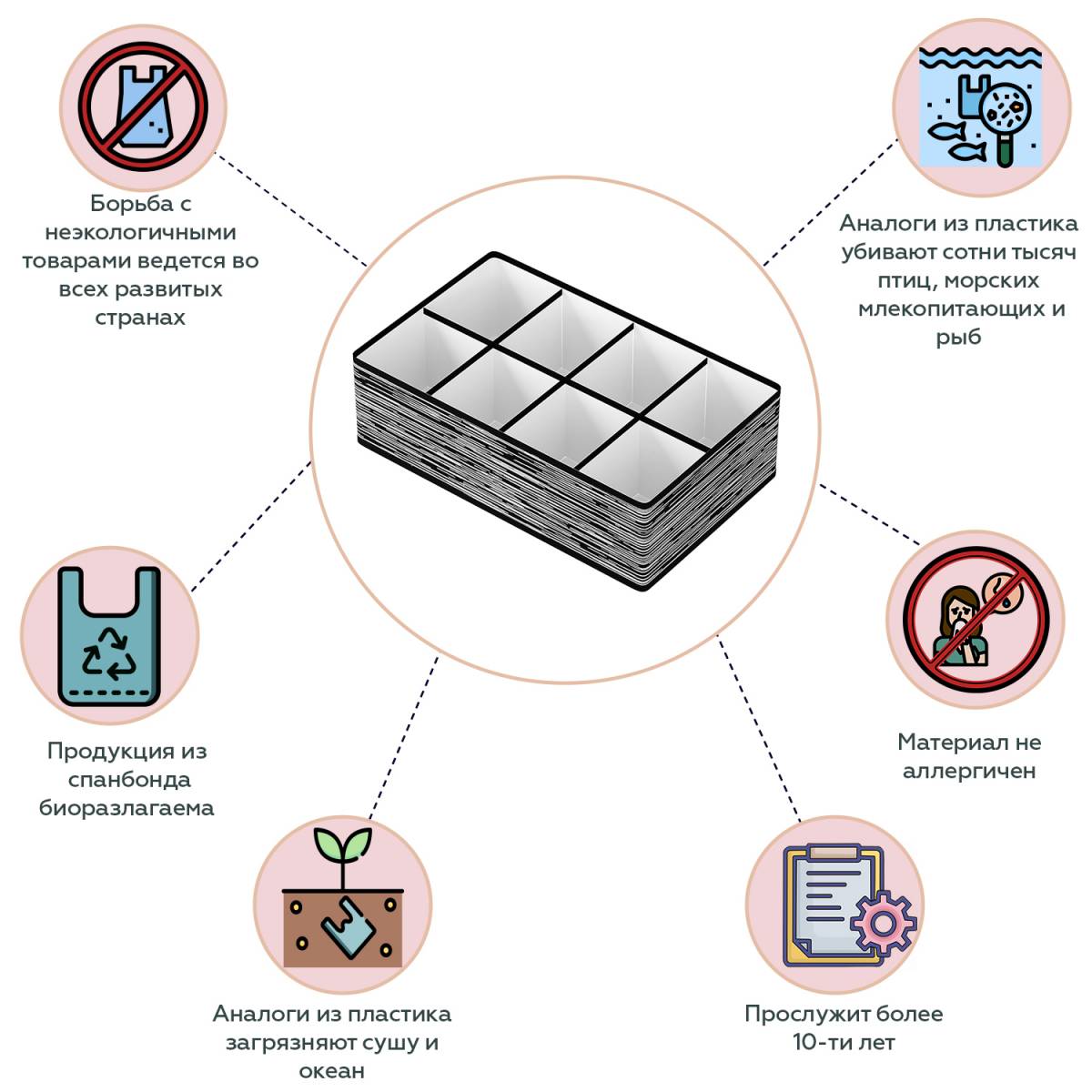 Борьба с неэкологичными товарами ведется во всех развитых странах

Аналоги из пластика убивают сотни тысяч птиц, морских млекопитающих и рыб

Продукция из спанбонда биоразлагаема

Материал не аллергичен

Аналоги из пластика загрязняют сушу и океан

Прослужит более 10-ти лет