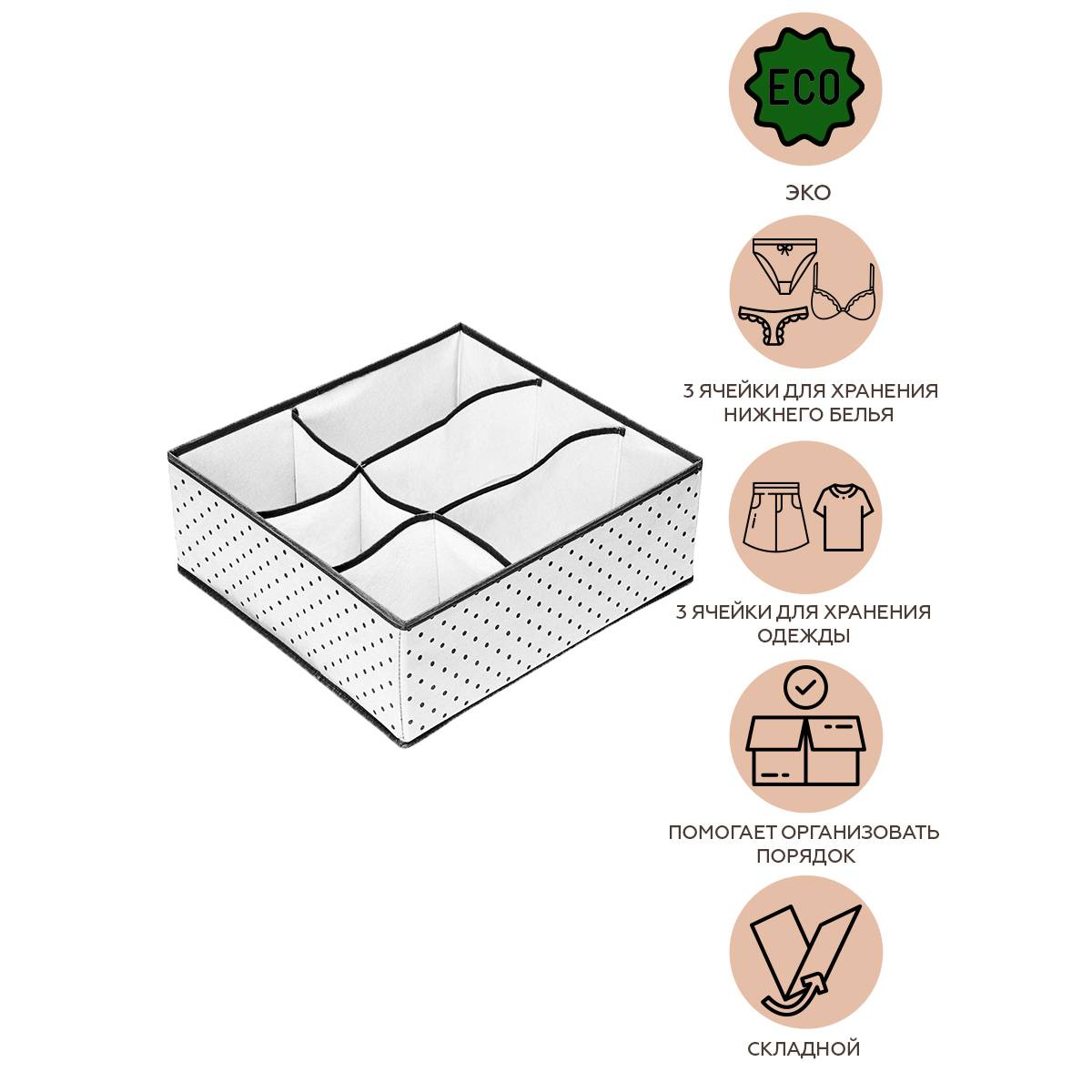 ECO

ЭКО

3 ЯЧЕЙКИ ДЛЯ ХРАНЕНИЯ НИЖНЕГО БЕЛЬЯ

3 ЯЧЕЙКИ ДЛЯ ХРАНЕНИЯ ОДЕЖДЫ

ПОМОГАЕТ ОРГАНИЗОВАТЬ ПОРЯДОК

СКЛАДНОЙ