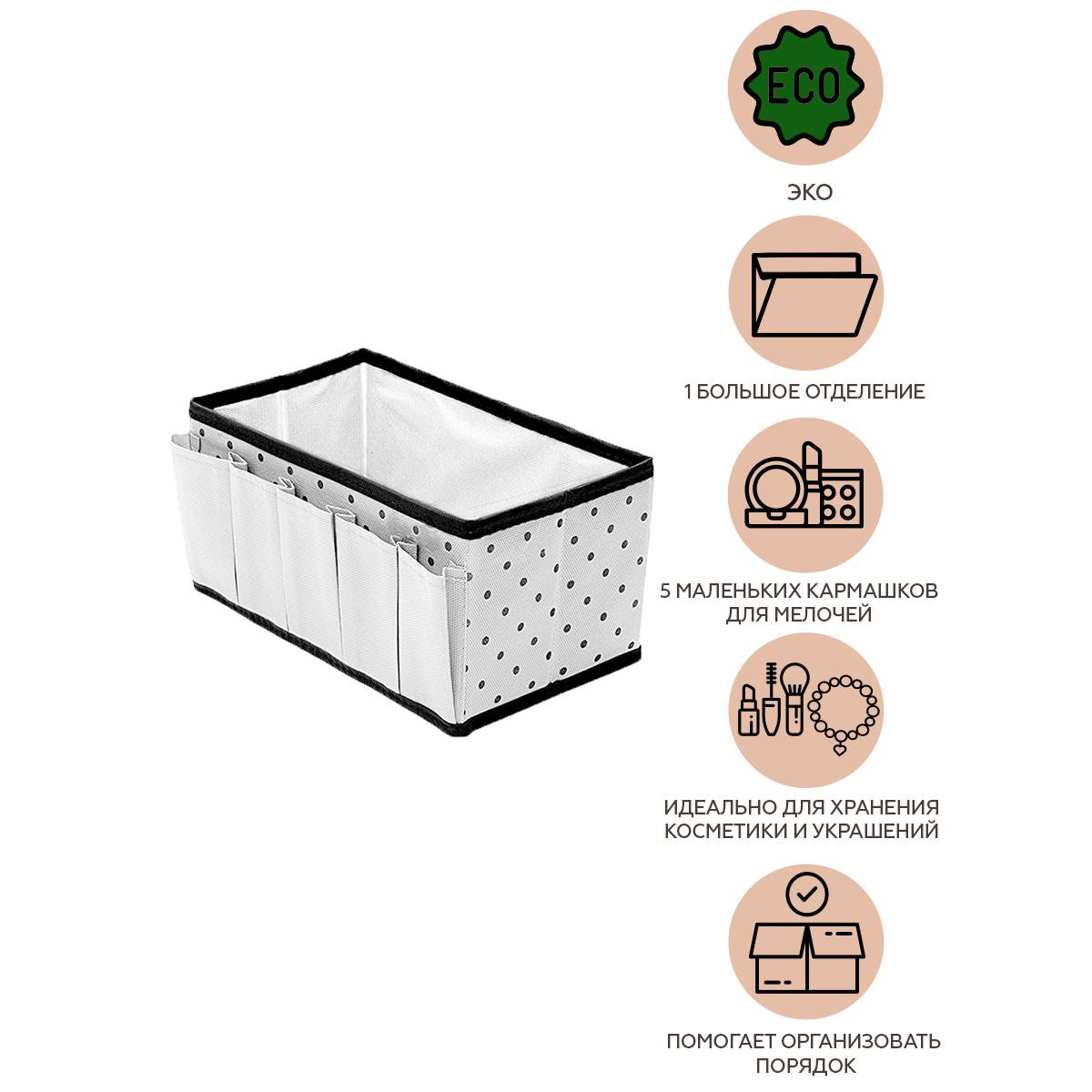 ECO

ЭКО

1 БОЛЬШОЕ ОТДЕЛЕНИЕ

5 МАЛЕНЬКИХ КАРМАШКОВ ДЛЯ МЕЛОЧЕЙ

ИДЕАЛЬНО ДЛЯ ХРАНЕНИЯ КОСМЕТИКИ И УКРАШЕНИЙ

ПОМОГАЕТ ОРГАНИЗОВАТЬ ПОРЯДОК